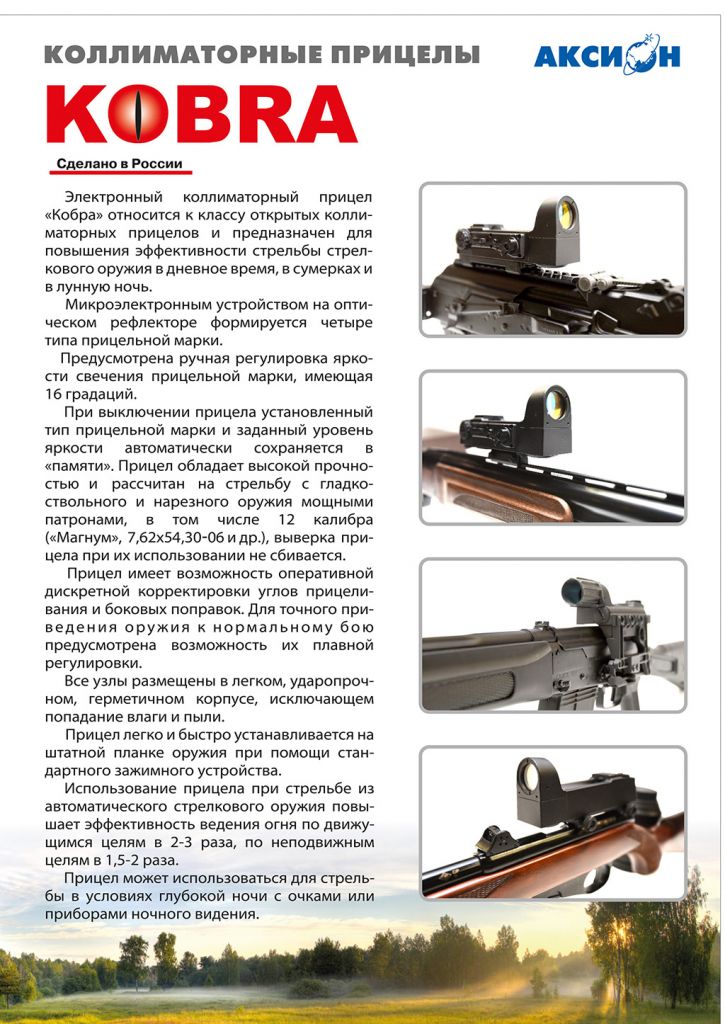 КОЛЛИМАТОРНЫЕ ПРИЦЕЛЫ

АКСИОН

KOBRA

Сделано в России

Электронный коллиматорный прицел «Кобра» относится к классу открытых коллиматорных прицелов и предназначен для повышения эффективности стрельбы стрелкового оружия в дневное время, в сумерках и в лунную ночь.

Микроэлектронным устройством на оптическом рефлекторе формируется четыре типа прицельной марки.

Предусмотрена ручная регулировка яркости свечения прицельной марки, имеющая 16 градаций.

При выключении прицела установленный тип прицельной марки и заданный уровень яркости автоматически сохраняется в «памяти». Прицел обладает высокой прочностью и рассчитан на стрельбу с гладкоствольного и нарезного оружия мощными патронами, в том числе 12 калибра («Магнум», 7,62х54,30-06 и др.), выверка прицела при их использовании не сбивается.

Прицел имеет возможность оперативной дискретной корректировки углов прицеливания и боковых поправок. Для точного приведения оружия к нормальному бою предусмотрена возможность их плавной регулировки.

Все узлы размещены в легком, ударопрочном, герметичном корпусе, исключающем попадание влаги и пыли.

Прицел легко и быстро устанавливается на штатной планке оружия при помощи стандартного зажимного устройства.

Использование прицела при стрельбе из автоматического стрелкового оружия повышает эффективность ведения огня по движущимся целям в 2-3 раза, по неподвижным целям в 1,5-2 раза.

Прицел может использоваться для стрельбы в условиях глубокой ночи с очками или приборами ночного видения.